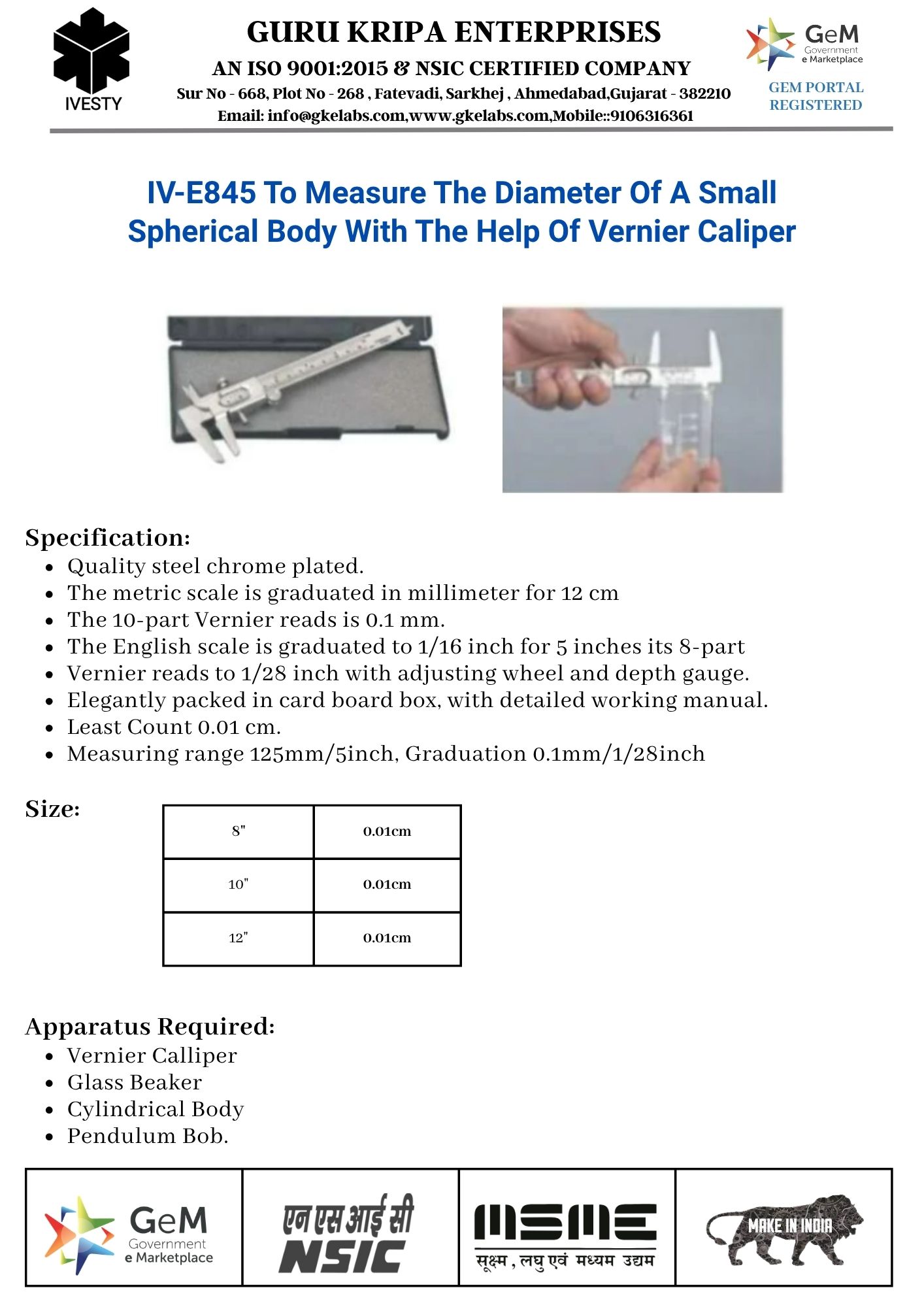 IVESTY

GURU KRIPA ENTERPRISES

AN ISO 9001:2015 & NSIC CERTIFIED COMPANY

Sur No - 668, Plot No - 268 , Fatevadi, Sarkhej , Ahmedabad,Gujarat - 382210

Email: info@gkelabs.com,www.gkelabs.com,Mobile::9106316361

GeM Government e Marketplace

GEM PORTAL REGISTERED

IV-E845 To Measure The Diameter Of A Small Spherical Body With The Help Of Vernier Caliper

Specification:
- Quality steel chrome plated.
- The metric scale is graduated in millimeter for 12 cm
- The 10-part Vernier reads is 0.1 mm.
- The English scale is graduated to 1/16 inch for 5 inches its 8-part
- Vernier reads to 1/28 inch with adjusting wheel and depth gauge.
- Elegantly packed in card board box, with detailed working manual.
- Least Count 0.01 cm.
- Measuring range 125mm/5inch, Graduation 0.1mm/1/28inch

Size:

| 8" | 0.01cm |
|---|---|
| 10" | 0.01cm |
| 12" | 0.01cm |

Apparatus Required:
- Vernier Calliper
- Glass Beaker
- Cylindrical Body
- Pendulum Bob.

GeM Government e Marketplace

एन एस आई सी NSIC

MSME सूक्ष्म, लघु एवं मध्यम उद्यम

MAKE IN INDIA